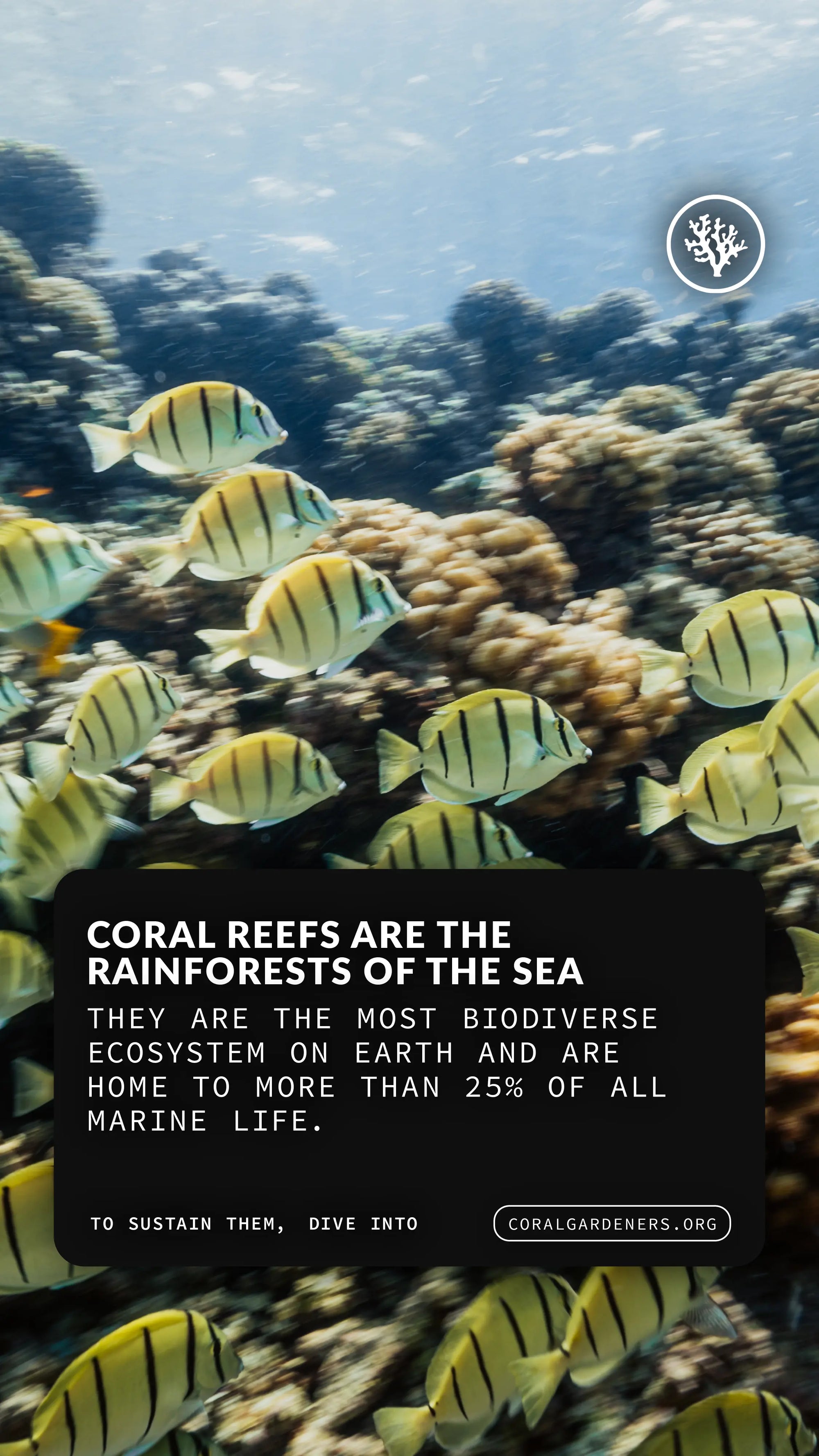 CORAL REEFS ARE THE RAINFORESTS OF THE SEA

THEY ARE THE MOST BIODIVERSE ECOSYSTEM ON EARTH AND ARE HOME TO MORE THAN 25% OF ALL MARINE LIFE.

TO SUSTAIN THEM, DIVE INTO

CORALGARDENERS.ORG