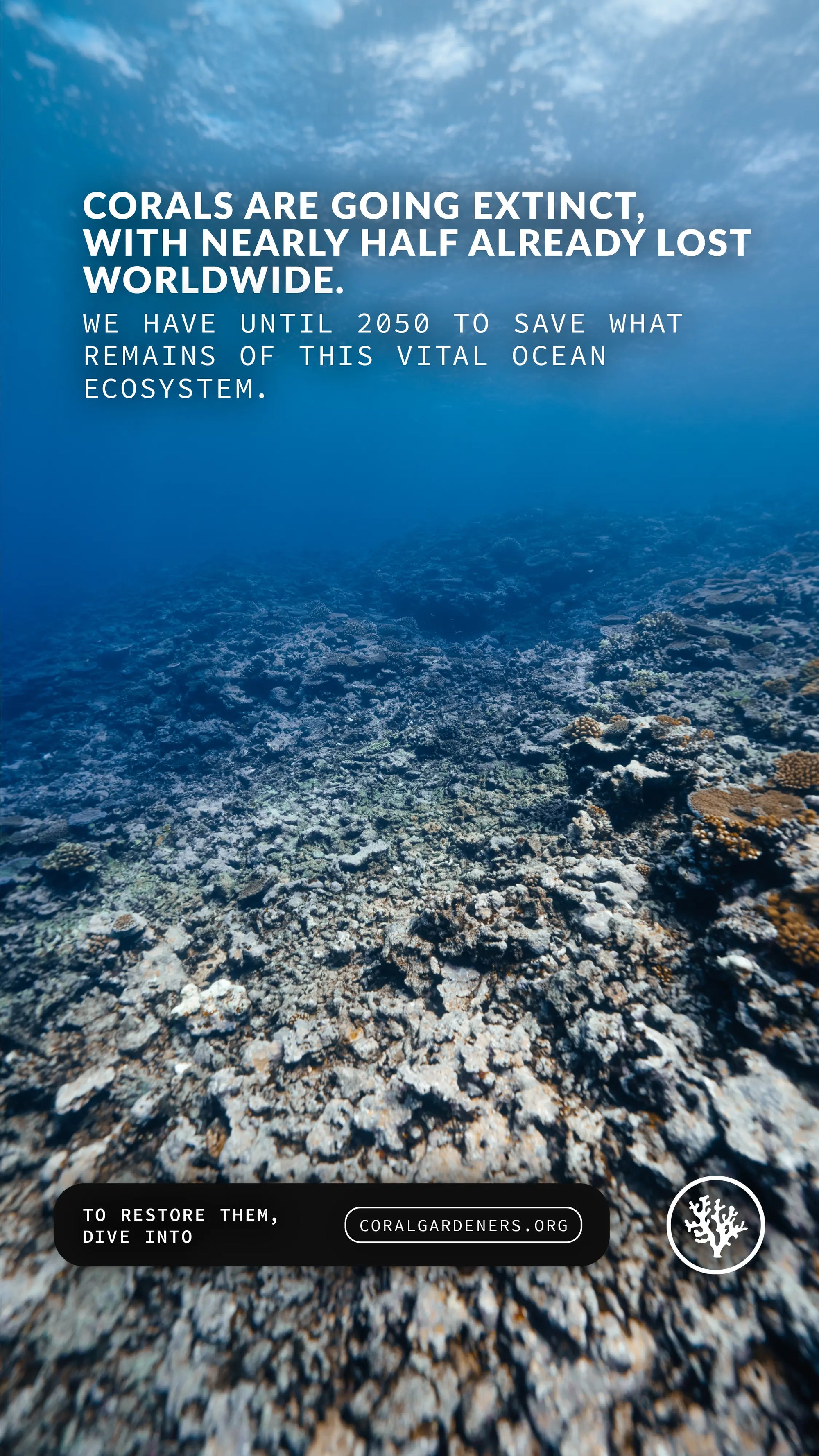 CORALS ARE GOING EXTINCT, WITH NEARLY HALF ALREADY LOST WORLDWIDE.

WE HAVE UNTIL 2050 TO SAVE WHAT REMAINS OF THIS VITAL OCEAN ECOSYSTEM.

TO RESTORE THEM, DIVE INTO

CORALGARDENERS.ORG