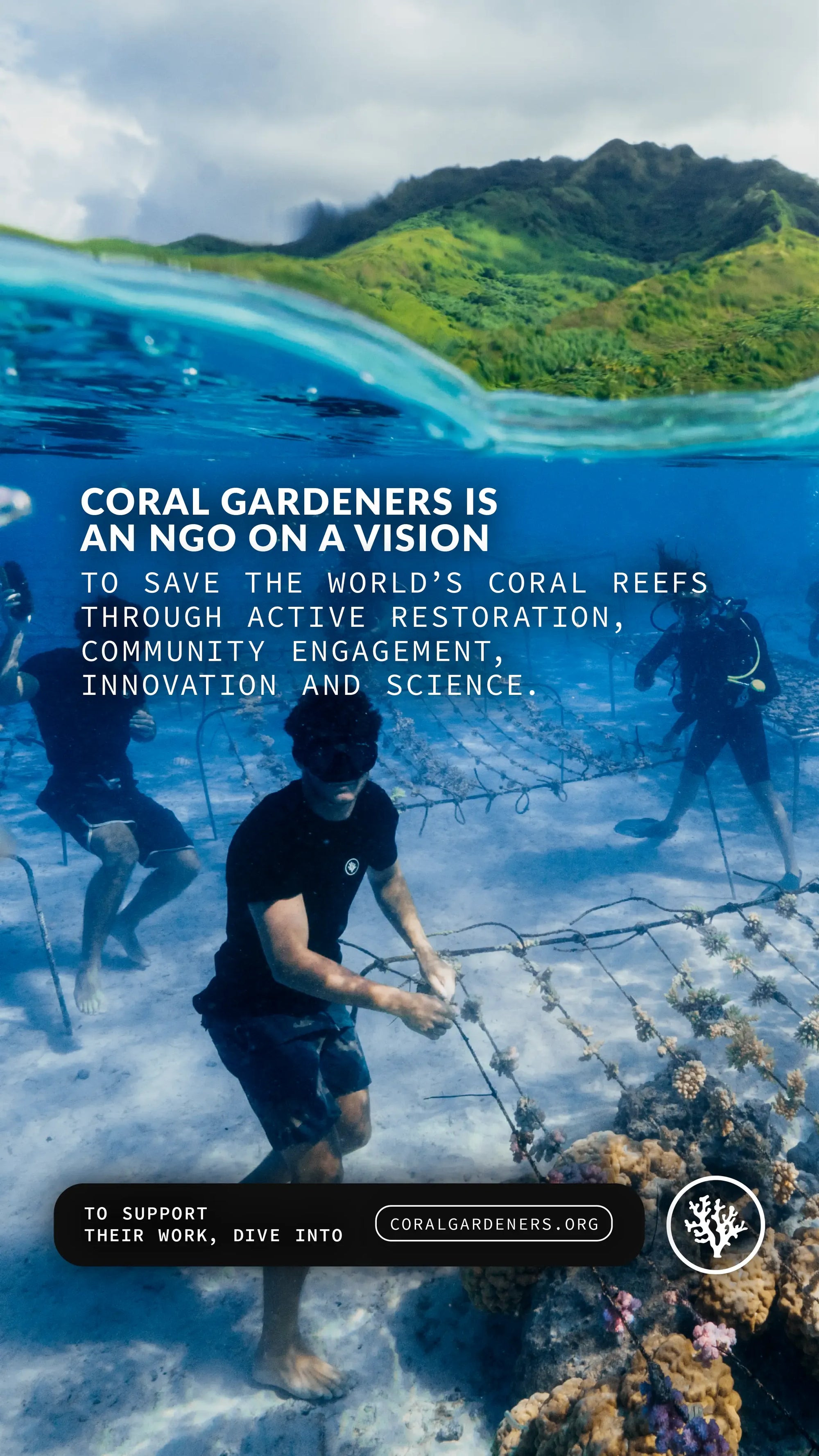 CORAL GARDENERS IS AN NGO ON A VISION

TO SAVE THE WORLD'S CORAL REEFS THROUGH ACTIVE RESTORATION, COMMUNITY ENGAGEMENT, INNOVATION AND SCIENCE.

TO SUPPORT THEIR WORK, DIVE INTO

CORALGARDENERS.ORG