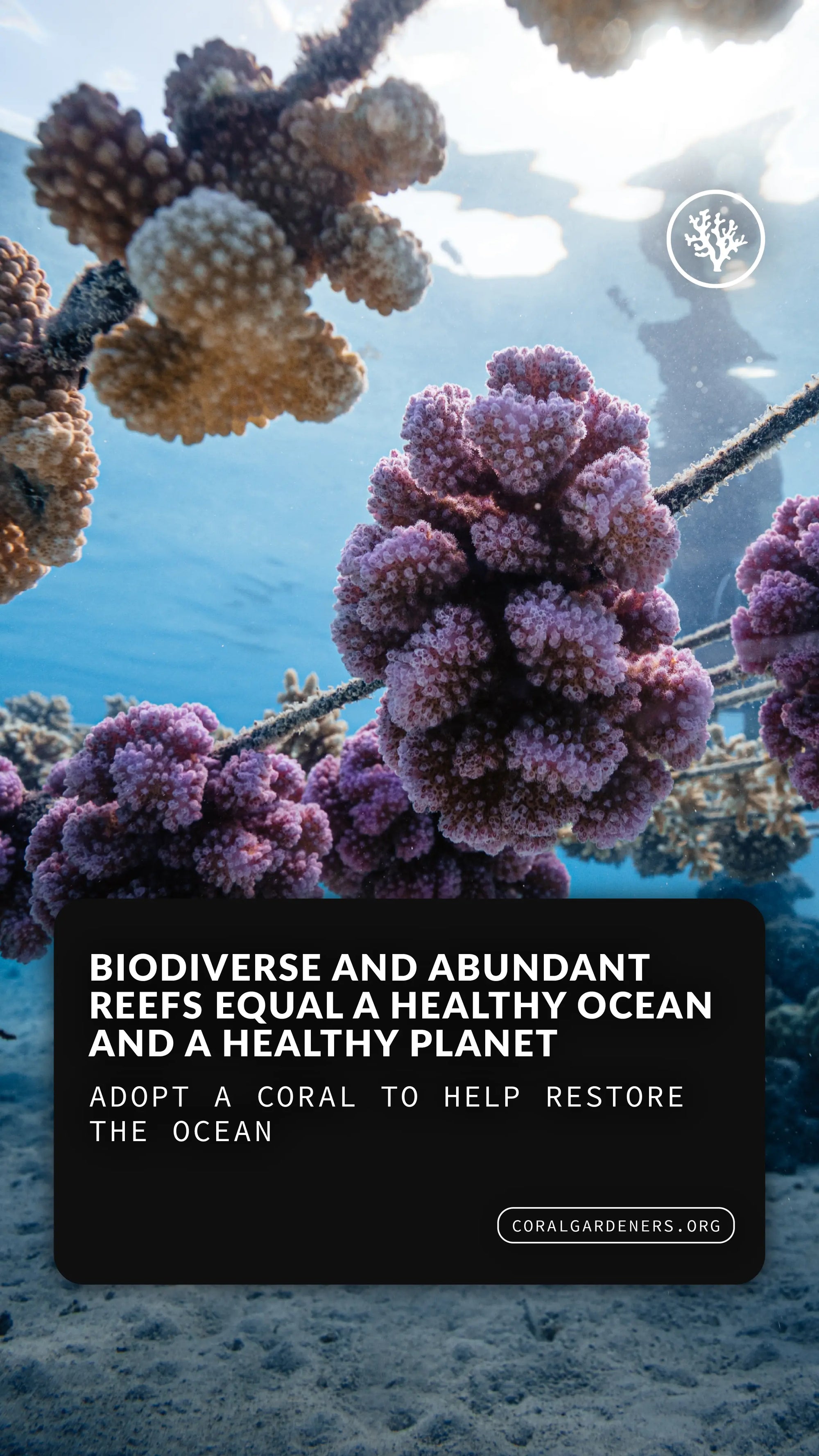 BIODIVERSE AND ABUNDANT REEFS EQUAL A HEALTHY OCEAN AND A HEALTHY PLANET

ADOPT A CORAL TO HELP RESTORE THE OCEAN

CORALGARDENERS.ORG